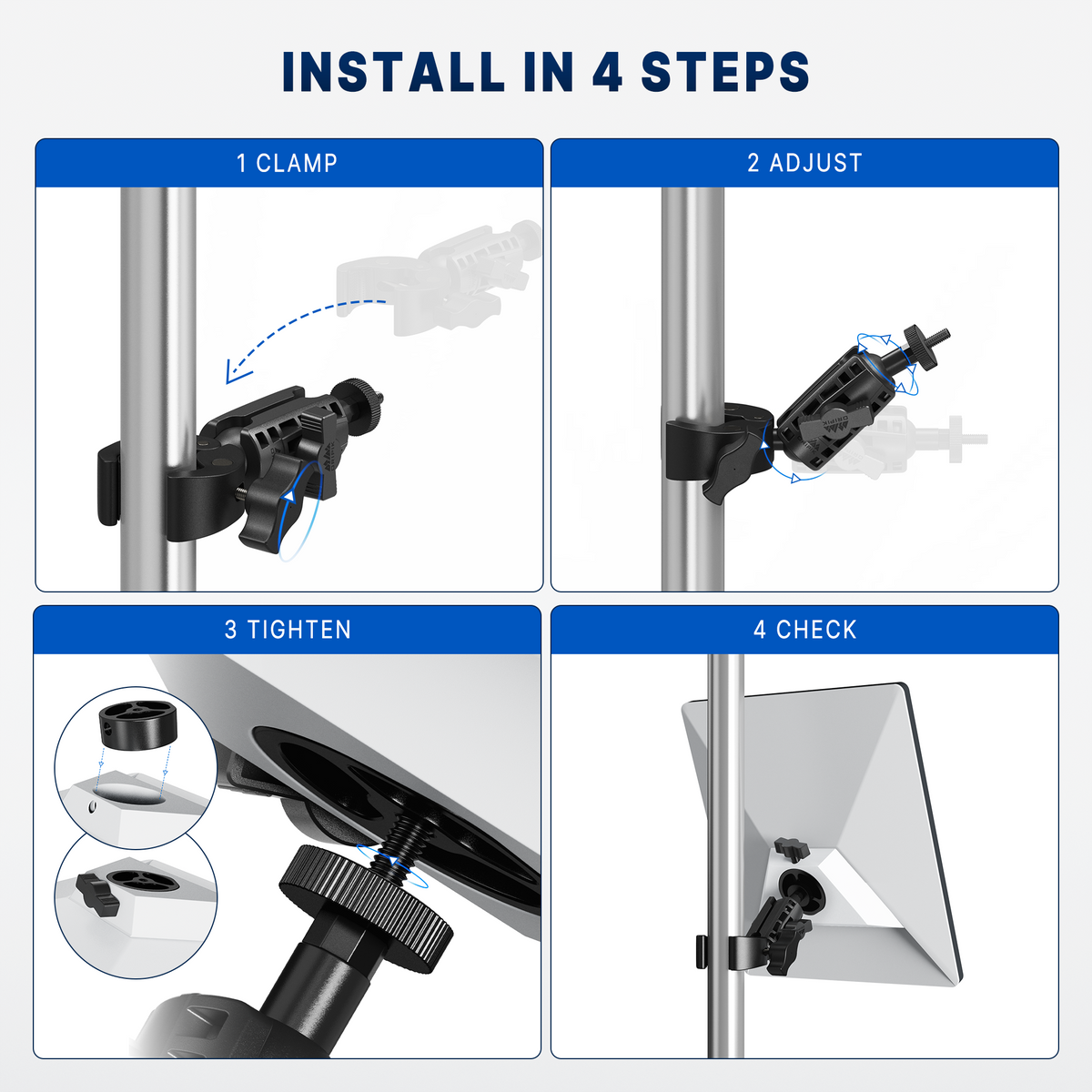 INSTALL IN 4 STEPS

1 CLAMP

2 ADJUST

3 TIGHTEN

4 CHECK